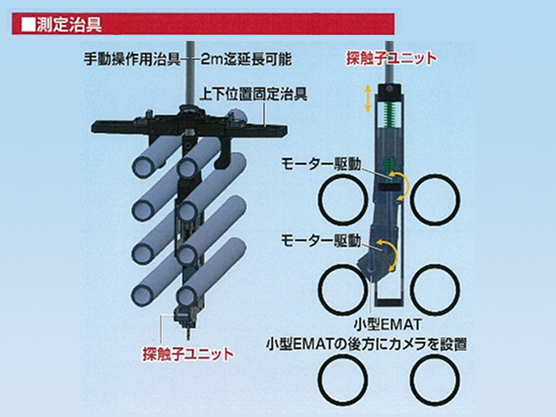 ■測定治具

手動操作用治具 2m迄延長可能

上下位置固定治具

探触子ユニット

探触子ユニット

モーター駆動

モーター駆動

小型EMAT

小型EMATの後方にカメラを設置